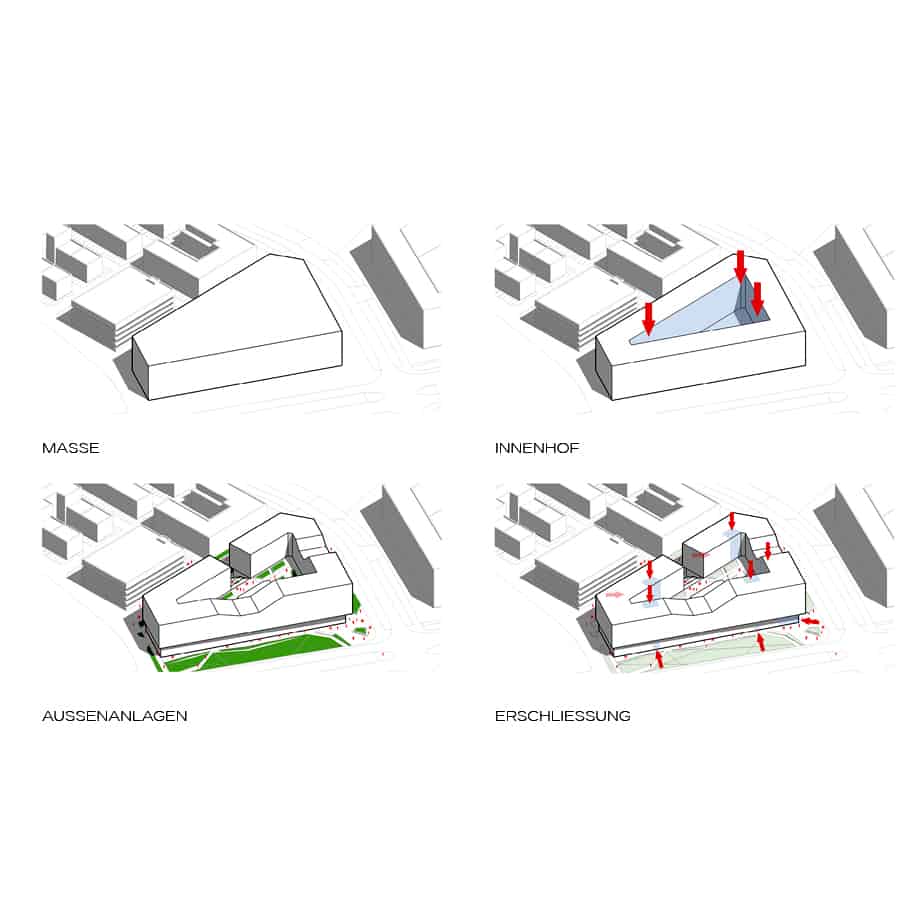 MASSE

INNENHOF

AUSSENANLAGEN

ERSCHLIESSUNG